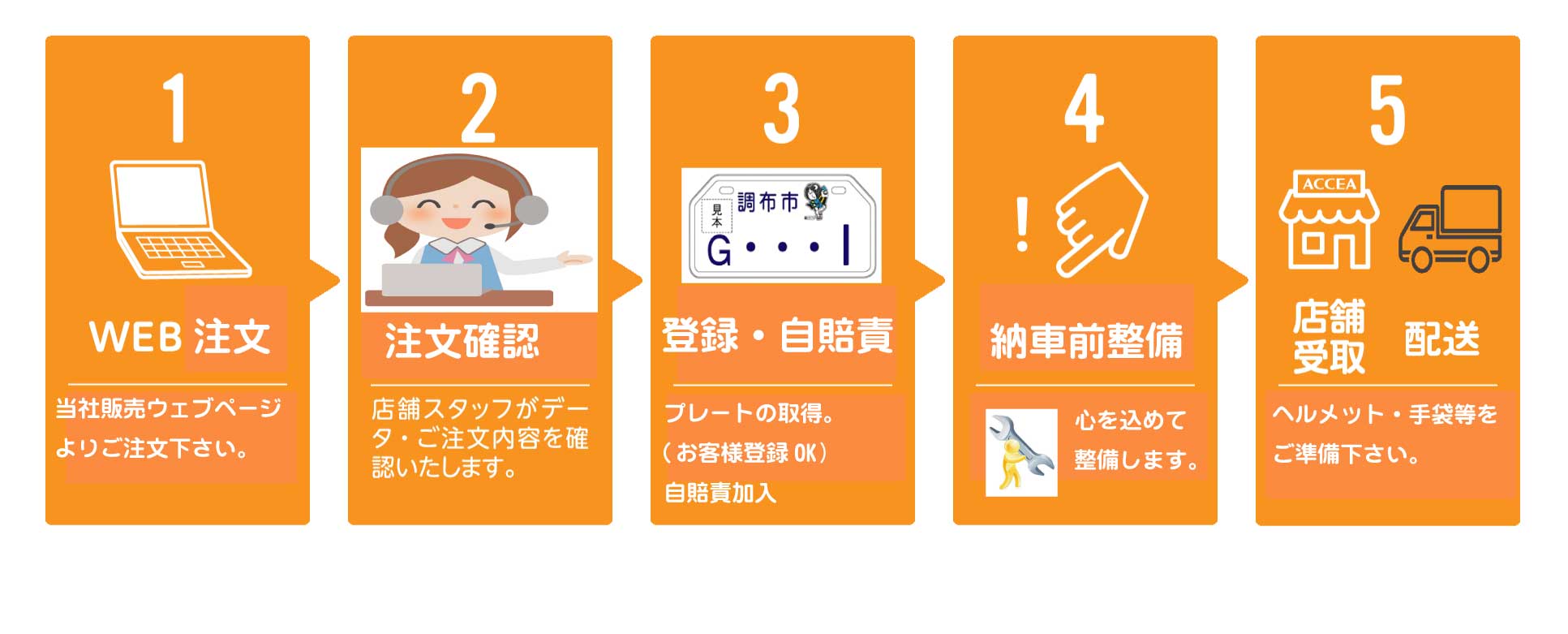 1

WEB 注文

当社販売ウェブページよりご注文下さい。

2

注文確認

店舗スタッフがデータ・ご注文内容を確認いたします。

3

見本 調布市 G・・・1

登録・自賠責

プレートの取得。
（お客様登録 OK）
自賠責加入

4

!

納車前整備

心を込めて整備します。

5

ACCEA

店舗受取

配送

ヘルメット・手袋等をご準備下さい。